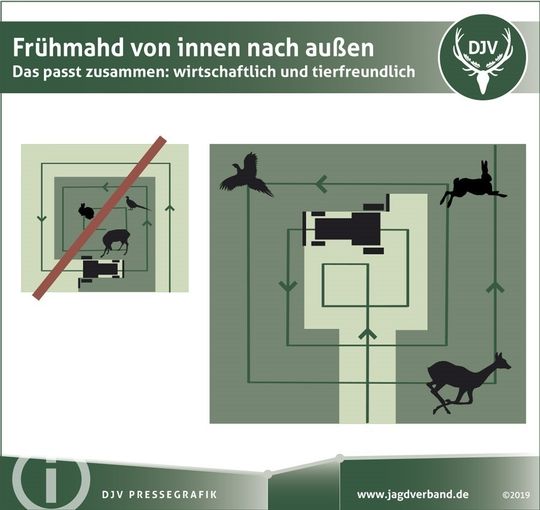 Frühmahd von innen nach außen
Das passt zusammen: wirtschaftlich und tierfreundlich

DJV

i

DJV PRESSEGRAFIK

www.jagdverband.de

©2019