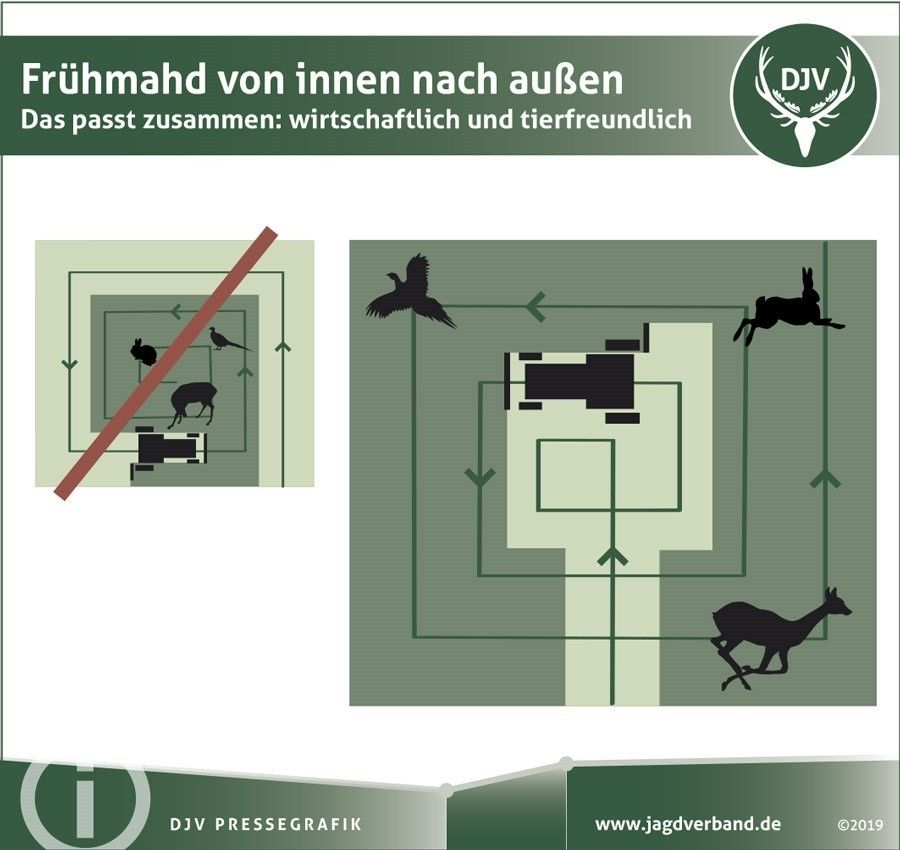 Frühmahd von innen nach außen
Das passt zusammen: wirtschaftlich und tierfreundlich

DJV

i

DJV PRESSEGRAFIK

www.jagdverband.de

©2019